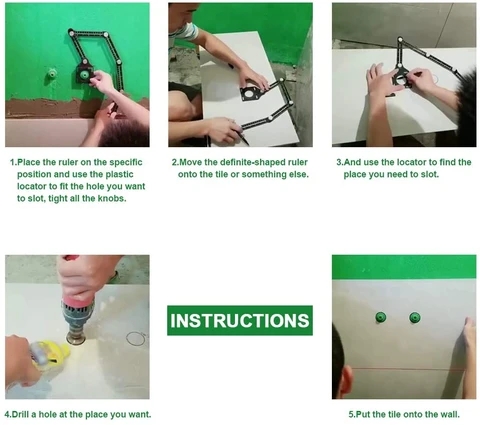 1.Place the ruler on the specific position and use the plastic locator to fit the hole you want to slot, tight all the knobs.

2.Move the definite-shaped ruler onto the tile or something else.

3.And use the locator to find the place you need to slot.

INSTRUCTIONS

4.Drill a hole at the place you want.

5.Put the tile onto the wall.