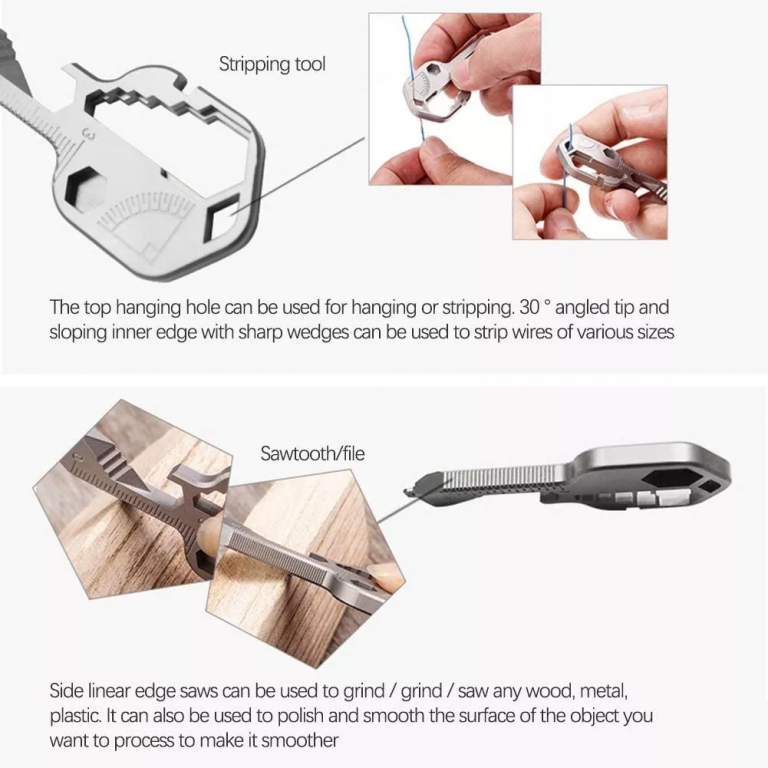 Stripping tool

3

The top hanging hole can be used for hanging or stripping. 30 ° angled tip and sloping inner edge with sharp wedges can be used to strip wires of various sizes

Sawtooth/file

Side linear edge saws can be used to grind / grind / saw any wood, metal, plastic. It can also be used to polish and smooth the surface of the object you want to process to make it smoother