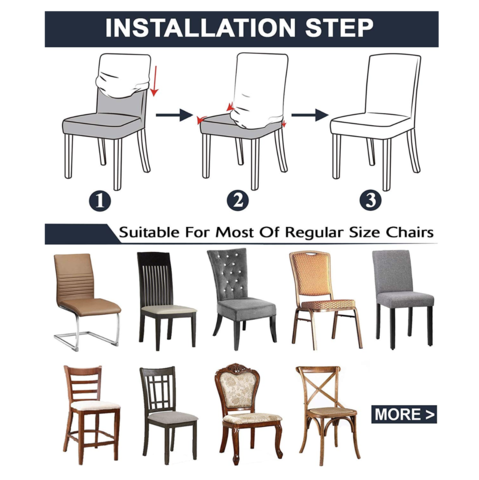 INSTALLATION STEP

1

2

3

Suitable For Most Of Regular Size Chairs

MORE >